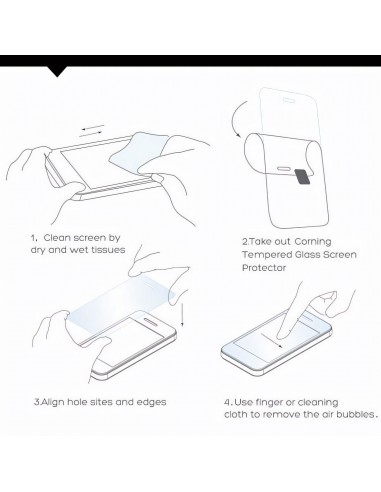 1, Clean screen by dry and wet tissues

2.Take out Corning Tempered Glass Screen Protector

3.Align hole sites and edges

4.Use finger or cleaning cloth to remove the air bubbles.