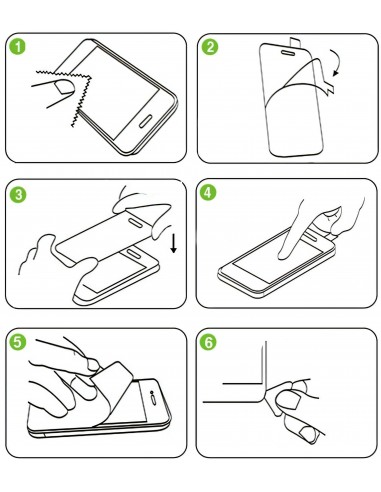 1

2

3

4

5

6